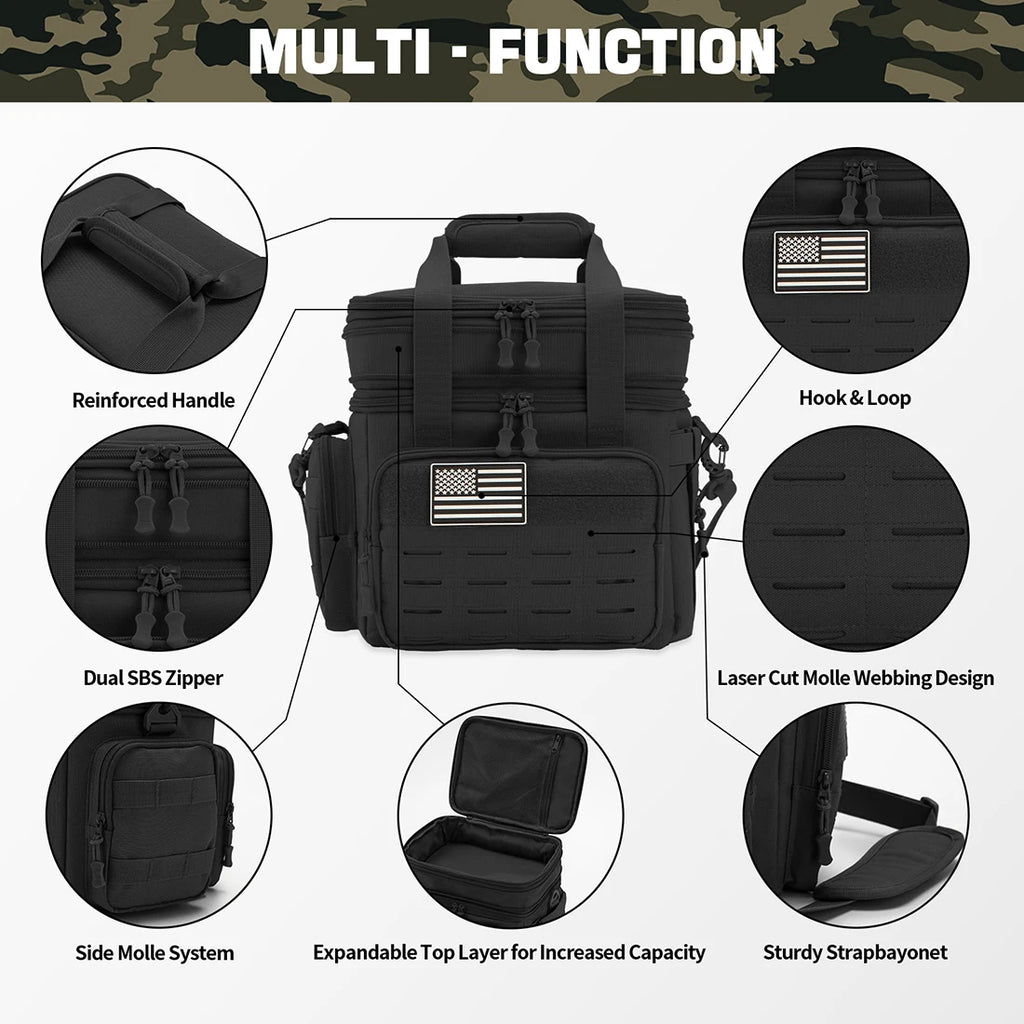 MULTI - FUNCTION

Reinforced Handle

Hook & Loop

Dual SBS Zipper

Laser Cut Molle Webbing Design

Side Molle System

Expandable Top Layer for Increased Capacity

Sturdy Strapbayonet